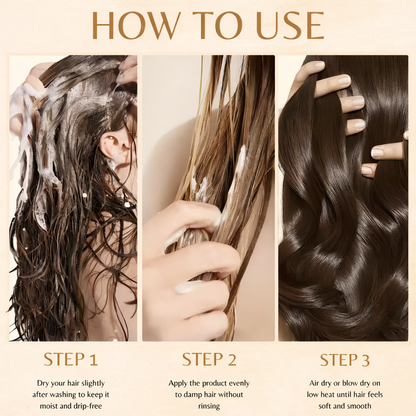 HOW TO USE

STEP 1

Dry your hair slightly after washing to keep it moist and drip-free

STEP 2

Apply the product evenly to damp hair without rinsing

STEP 3

Air dry or blow dry on low heat until hair feels soft and smooth