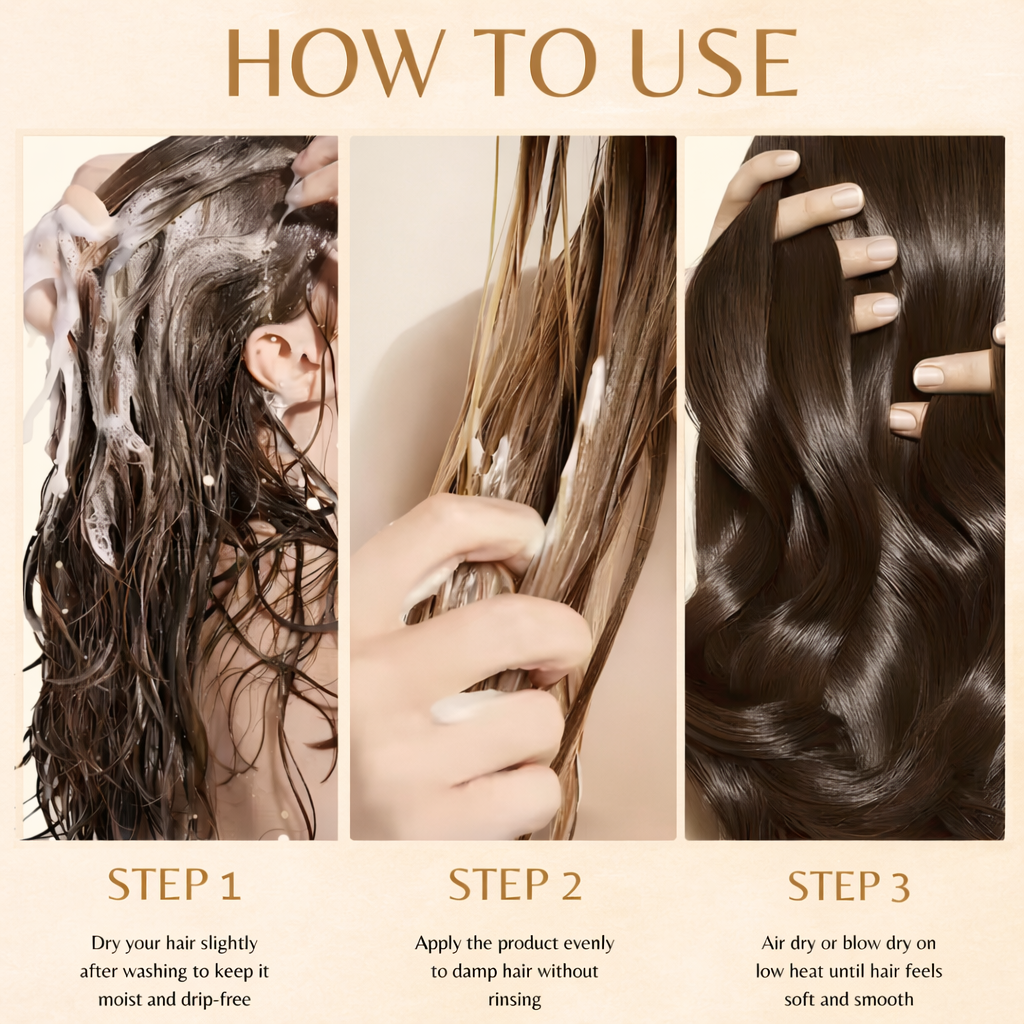 HOW TO USE

STEP 1

Dry your hair slightly after washing to keep it moist and drip-free

STEP 2

Apply the product evenly to damp hair without rinsing

STEP 3

Air dry or blow dry on low heat until hair feels soft and smooth